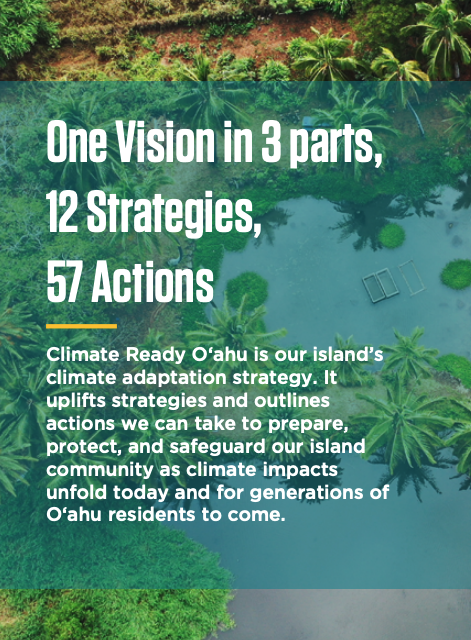 One Vision in 3 parts, 12 Strategies, 57 Actions

Climate Ready Oʻahu is our island's climate adaptation strategy. It uplifts strategies and outlines actions we can take to prepare, protect, and safeguard our island community as climate impacts unfold today and for generations of Oʻahu residents to come.